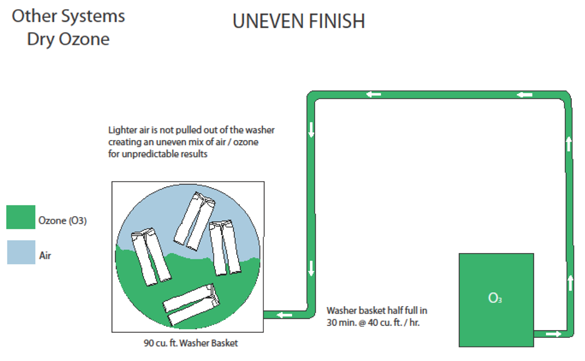 Other Systems
Dry Ozone

UNEVEN FINISH

Lighter air is not pulled out of the washer creating an uneven mix of air / ozone for unpredictable results

Ozone (O3)

Air

90 cu. ft. Washer Basket

Washer basket half full in 30 min. @ 40 cu. ft. / hr.

$O_3$